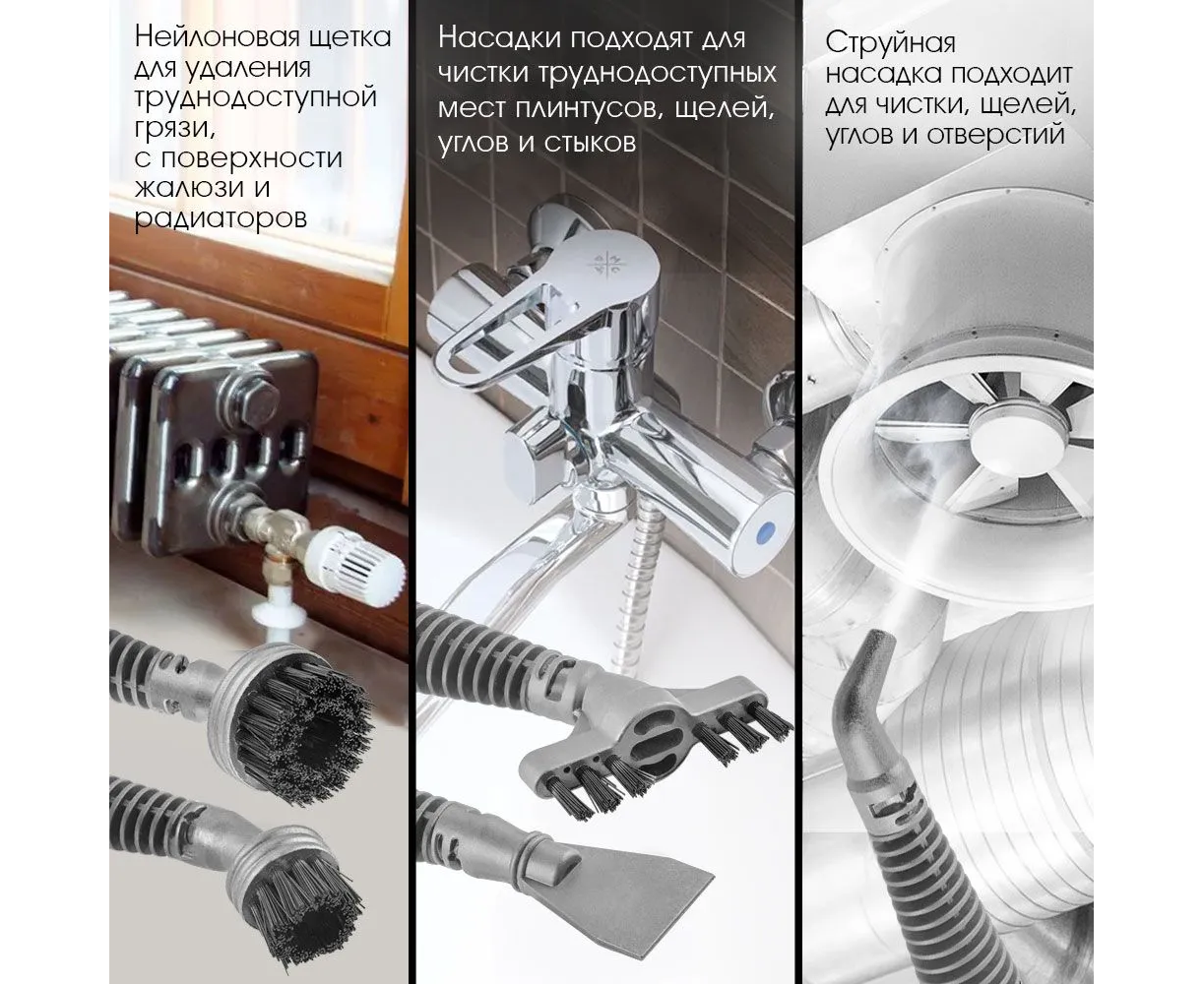 Нейлоновая щетка для удаления труднодоступной грязи, с поверхности жалюзи и радиаторов

Насадки подходят для чистки труднодоступных мест плинтусов, щелей, углов и стыков

Струйная насадка подходит для чистки, щелей, углов и отверстий